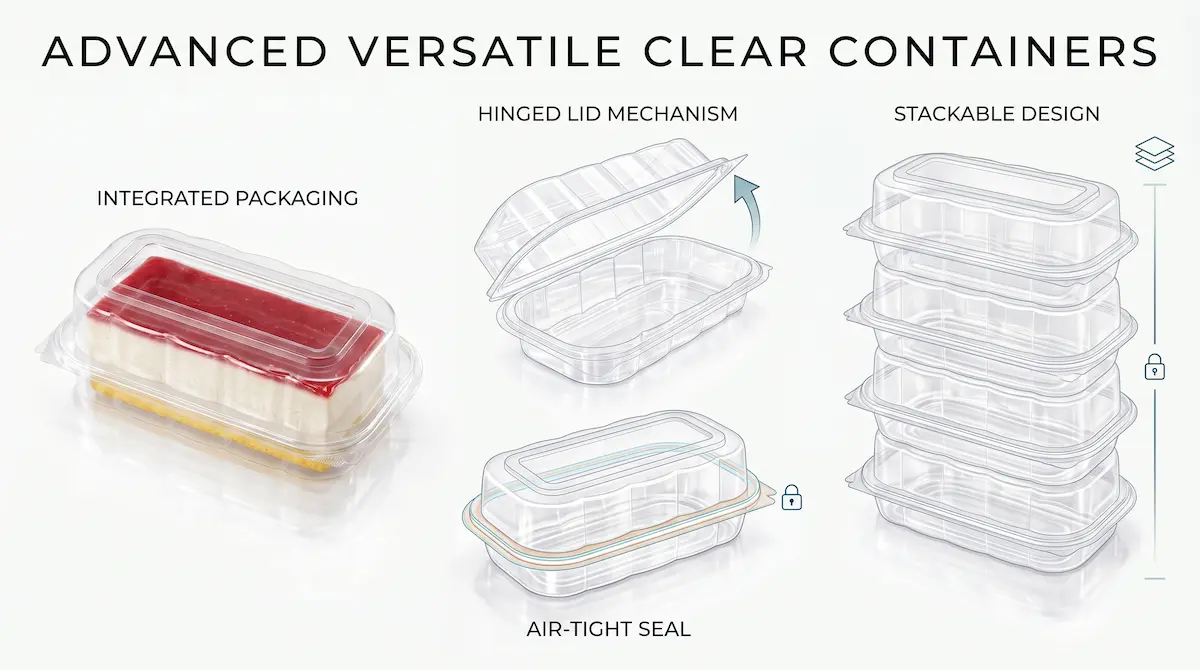 ADVANCED VERSATILE CLEAR CONTAINERS

INTEGRATED PACKAGING

HINGED LID MECHANISM

AIR-TIGHT SEAL

STACKABLE DESIGN